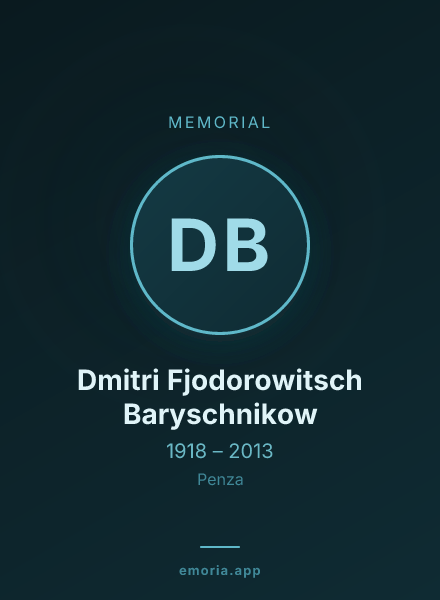 MEMORIAL

DB

Dmitri Fjodorowitsch Baryschnikow

1918 – 2013

Penza

emoria.app