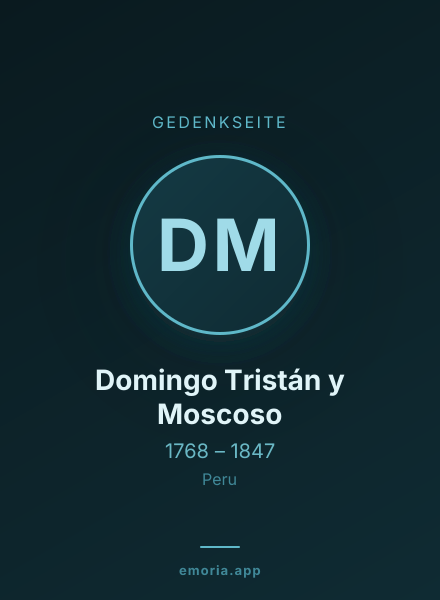 GEDENKSEITE

DM

Domingo Tristán y Moscoso

1768 – 1847

Peru

emoria.app