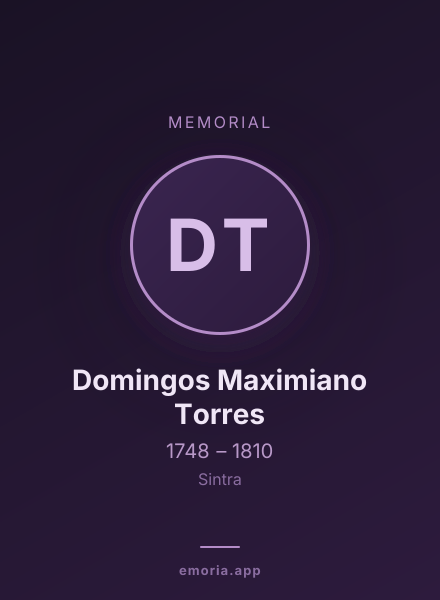 MEMORIAL

DT

Domingos Maximiano Torres

1748 – 1810

Sintra

emoria.app