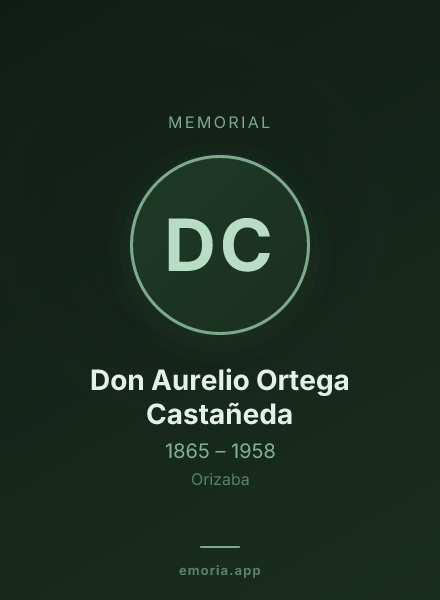 MEMORIAL

DC

Don Aurelio Ortega Castañeda

1865 – 1958

Orizaba

emoria.app