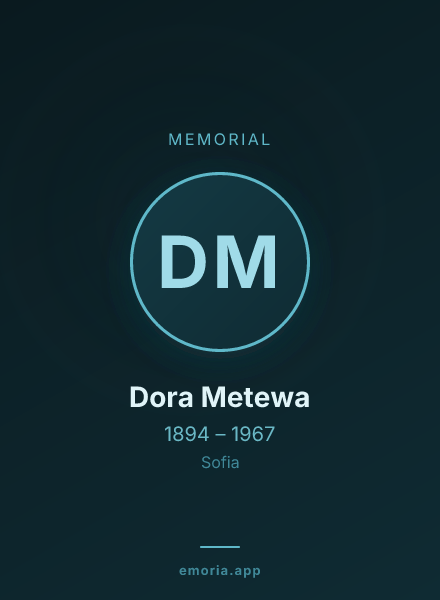 MEMORIAL

DM

Dora Metewa

1894 – 1967

Sofia

emoria.app