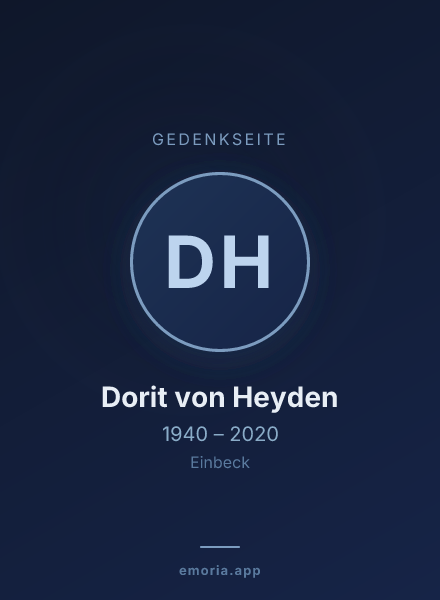 GEDENKSEITE

DH

Dorit von Heyden

1940 – 2020

Einbeck

emoria.app