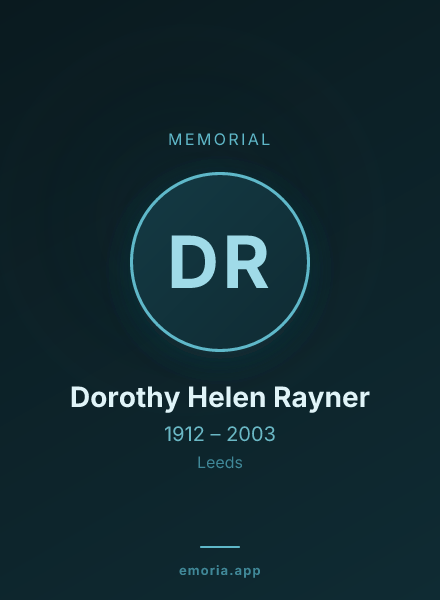 MEMORIAL

DR

Dorothy Helen Rayner

1912 – 2003

Leeds

emoria.app