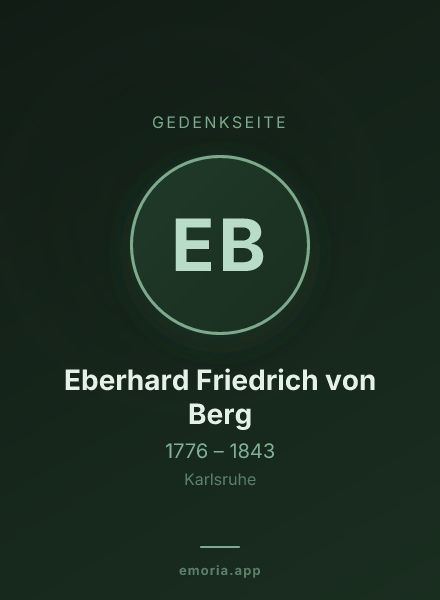 GEDENKSEITE

EB

Eberhard Friedrich von Berg

1776 – 1843

Karlsruhe

emoria.app