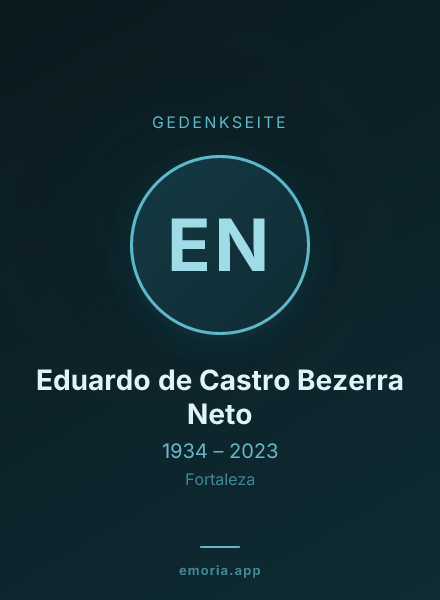 GEDENKSEITE

EN

Eduardo de Castro Bezerra Neto

1934 – 2023

Fortaleza

emoria.app