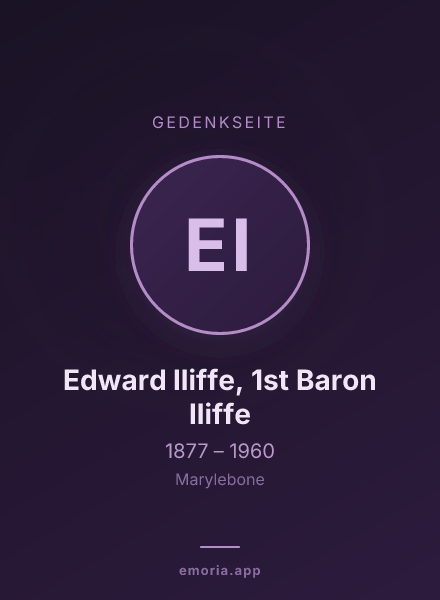 GEDENKSEITE

EI

Edward Iliffe, 1st Baron Iliffe

1877 – 1960

Marylebone

emoria.app