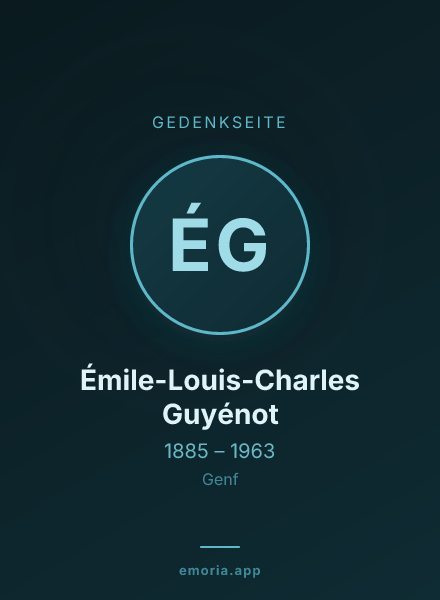 GEDENKSEITE

ÉG

Émile-Louis-Charles Guyénot

1885 – 1963

Genf

emoria.app