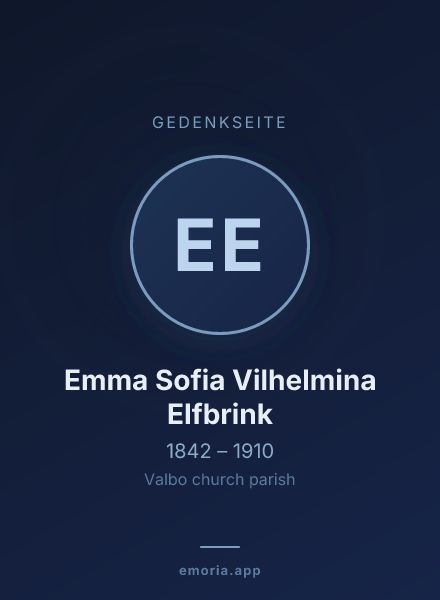 GEDENKSEITE

EE

Emma Sofia Vilhelmina Elfbrink

1842 – 1910

Valbo church parish

emoria.app