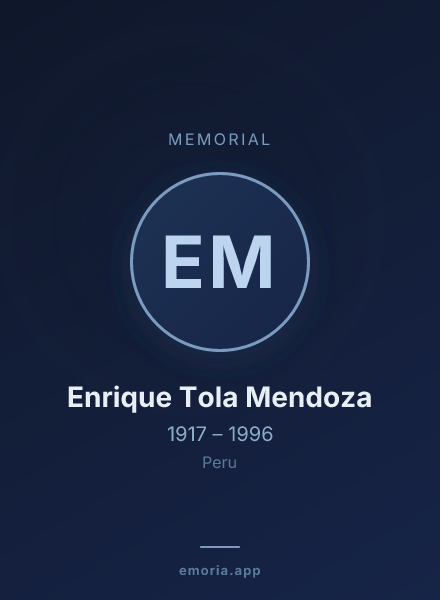 MEMORIAL

EM

Enrique Tola Mendoza

1917 – 1996

Peru

emoria.app