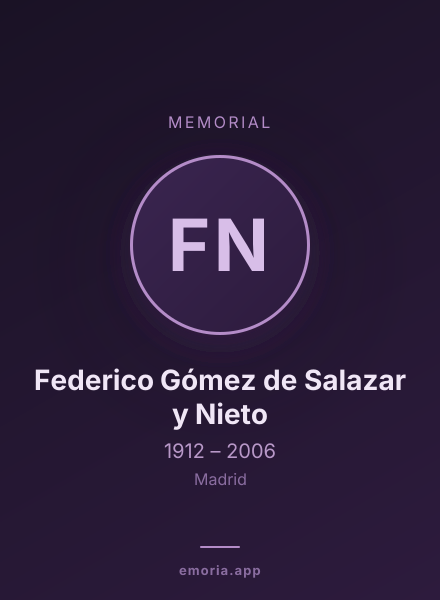 MEMORIAL

FN

Federico Gómez de Salazar y Nieto

1912 – 2006

Madrid

emoria.app