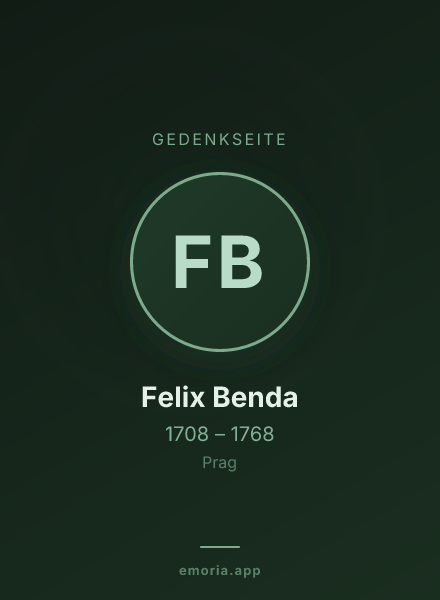 GEDENKSEITE

FB

Felix Benda

1708 – 1768

Prag

emoria.app