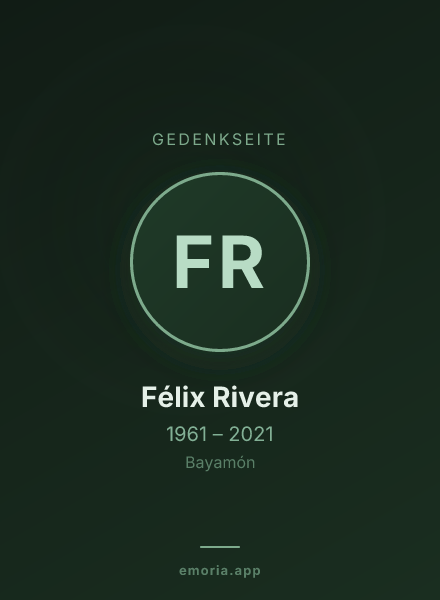 GEDENKSEITE

FR

Félix Rivera

1961 – 2021

Bayamón

emoria.app