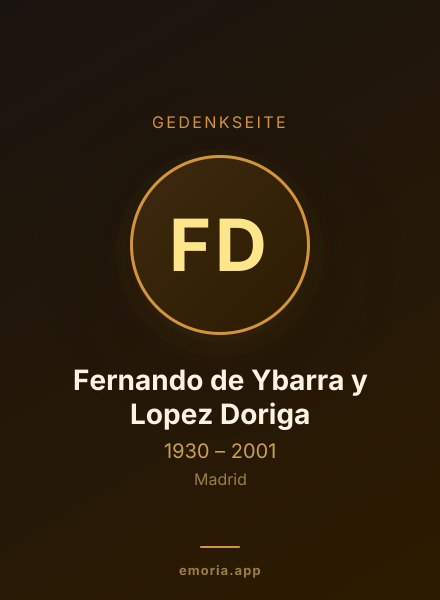 GEDENKSEITE

FD

Fernando de Ybarra y Lopez Doriga

1930 – 2001

Madrid

emoria.app