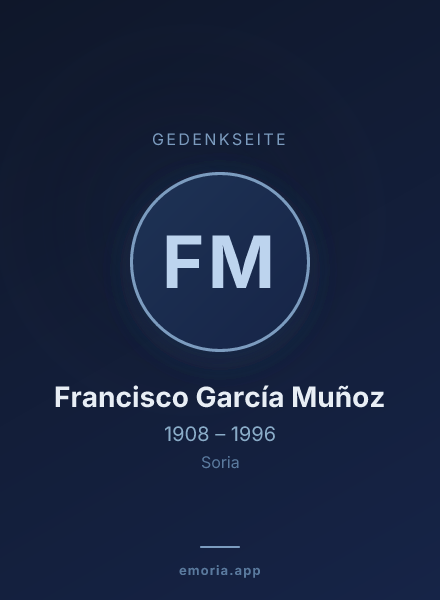 GEDENKSEITE

FM

Francisco García Muñoz

1908 – 1996

Soria

emoria.app