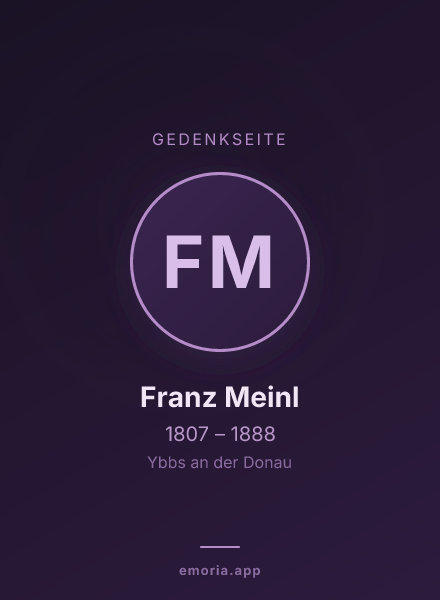 GEDENKSEITE

FM

Franz Meinl

1807 – 1888

Ybbs an der Donau

emoria.app