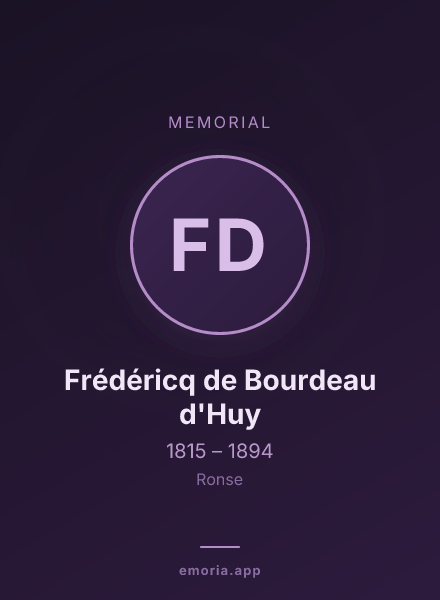 MEMORIAL

FD

Frédéricq de Bourdeau d'Huy

1815 – 1894

Ronse

emoria.app