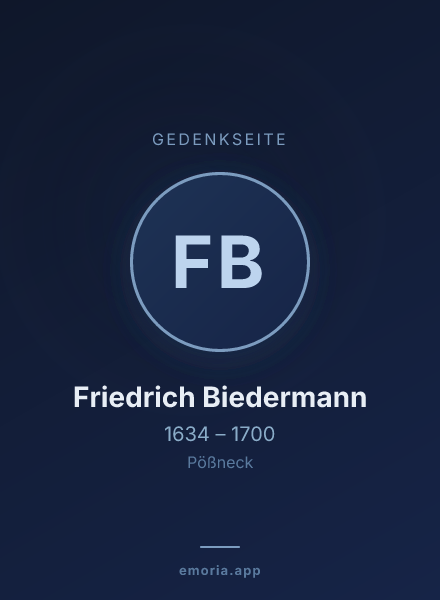 GEDENKSEITE

FB

Friedrich Biedermann

1634 – 1700

Pößneck

emoria.app