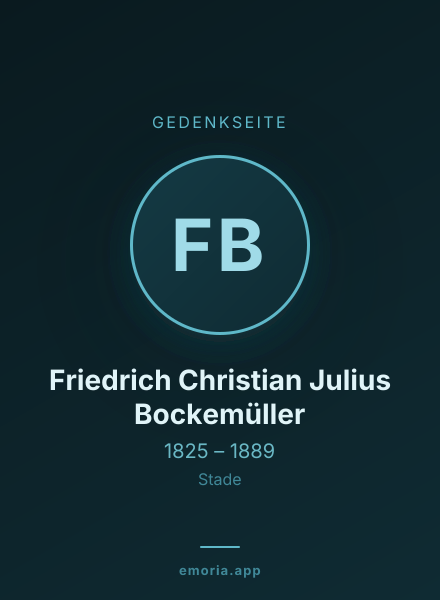 GEDENKSEITE

FB

Friedrich Christian Julius Bockemüller

1825 – 1889

Stade

emoria.app