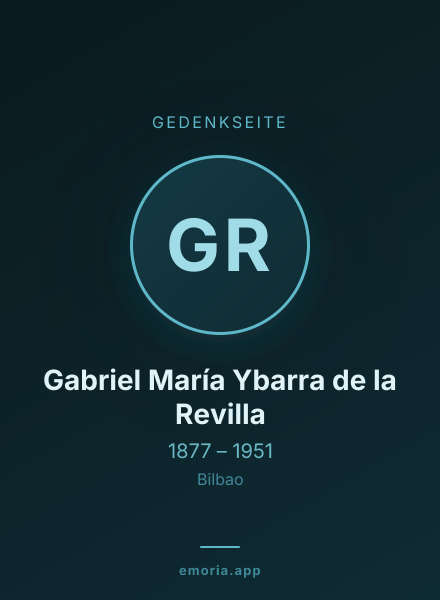 GEDENKSEITE

GR

Gabriel María Ybarra de la Revilla

1877 – 1951

Bilbao

emoria.app