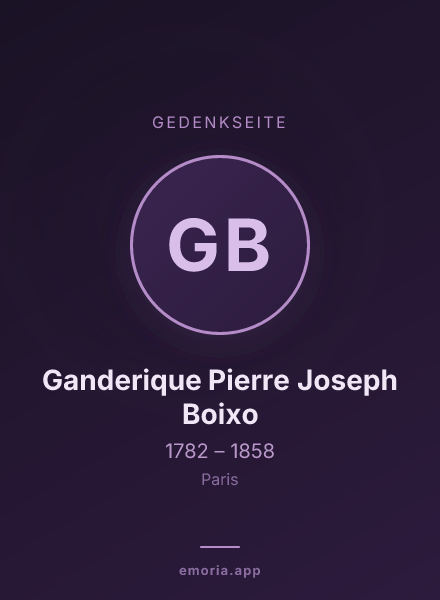 GEDENKSEITE

GB

Ganderique Pierre Joseph Boixo

1782 – 1858

Paris

emoria.app