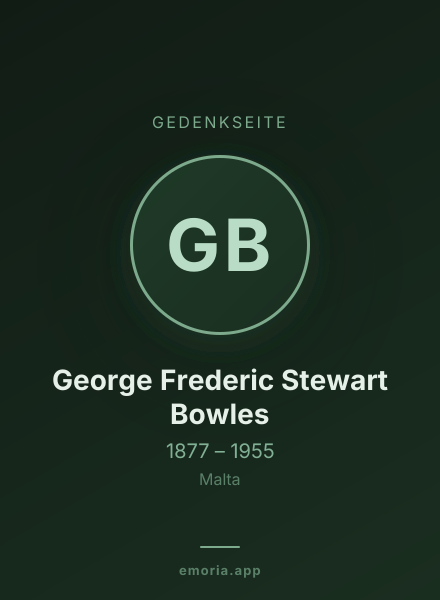 GEDENKSEITE

GB

George Frederic Stewart Bowles

1877 – 1955

Malta

emoria.app