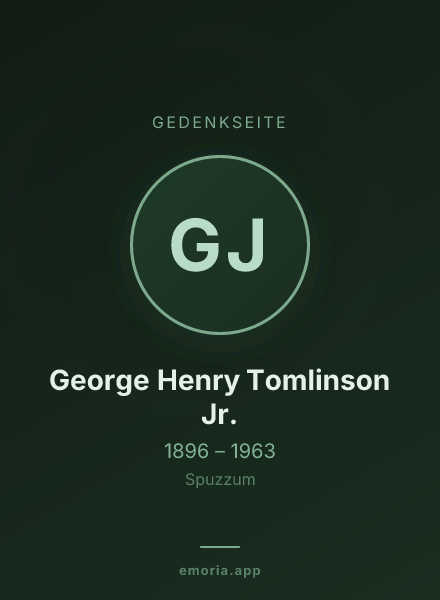 GEDENKSEITE

GJ

George Henry Tomlinson Jr.

1896 – 1963

Spuzzum

emoria.app