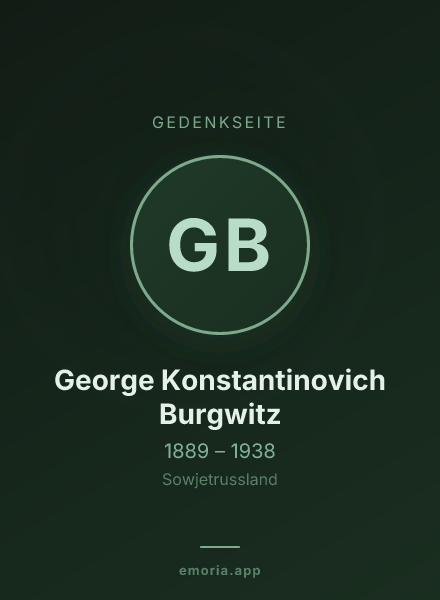 GEDENKSEITE

GB

George Konstantinovich Burgwitz

1889 – 1938

Sowjetrussland

emoria.app