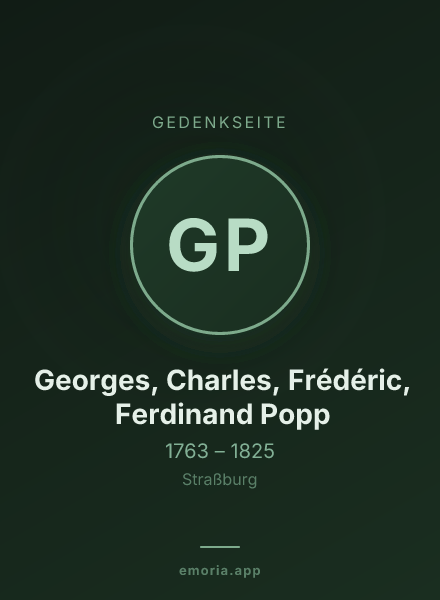 GEDENKSEITE

GP

Georges, Charles, Frédéric, Ferdinand Popp

1763 – 1825

Straßburg

emoria.app