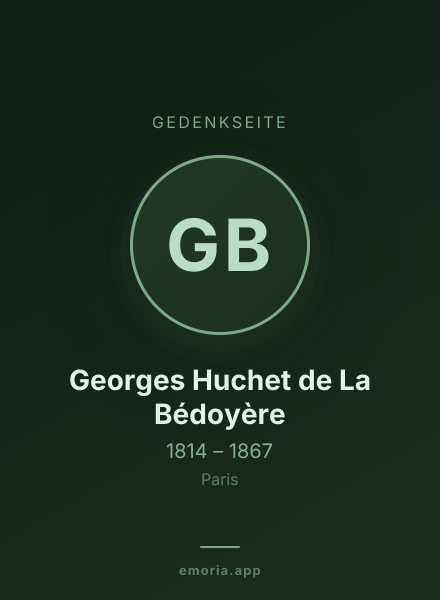 GEDENKSEITE

GB

Georges Huchet de La Bédoyère

1814 – 1867

Paris

emoria.app