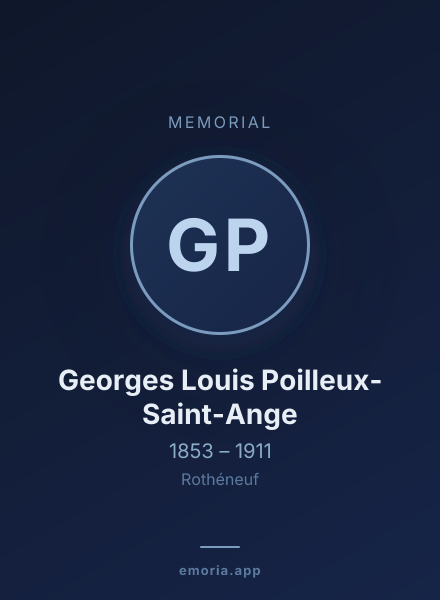 MEMORIAL

GP

Georges Louis Poilleux-Saint-Ange

1853 – 1911

Rothéneuf

emoria.app