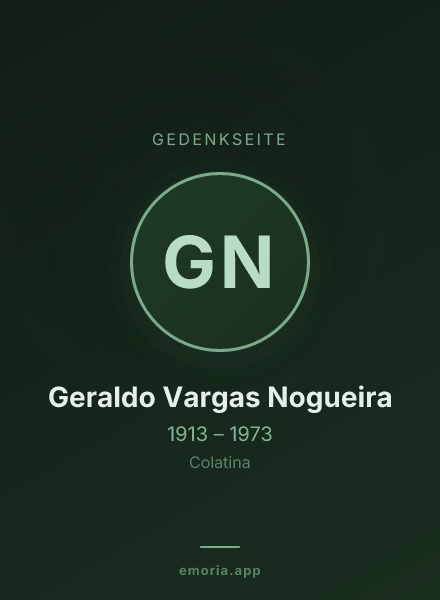 GEDENKSEITE

GN

Geraldo Vargas Nogueira

1913 – 1973

Colatina

emoria.app