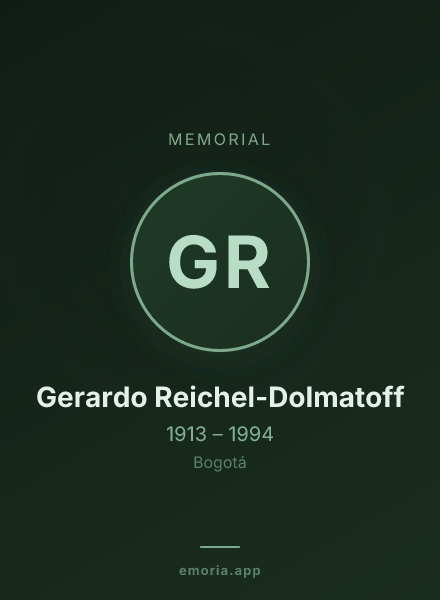 MEMORIAL

GR

Gerardo Reichel-Dolmatoff

1913 – 1994

Bogotá

emoria.app