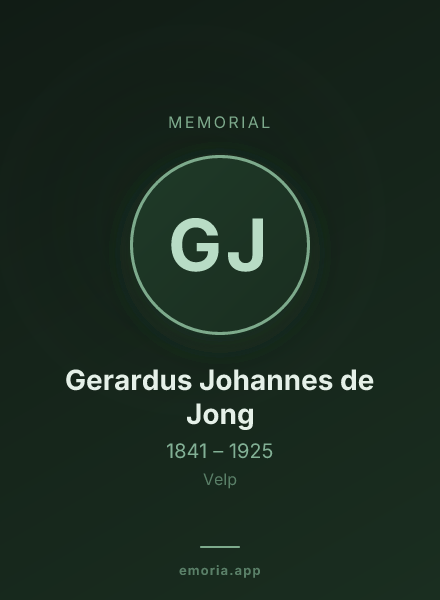 MEMORIAL

GJ

Gerardus Johannes de Jong

1841 – 1925

Velp

emoria.app