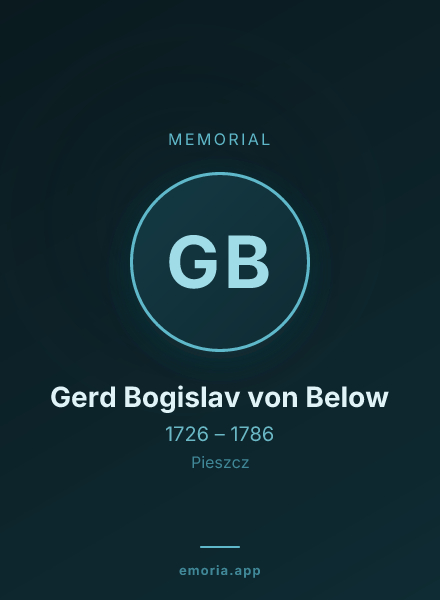 MEMORIAL

GB

Gerd Bogislav von Below

1726 – 1786

Pieszcz

emoria.app