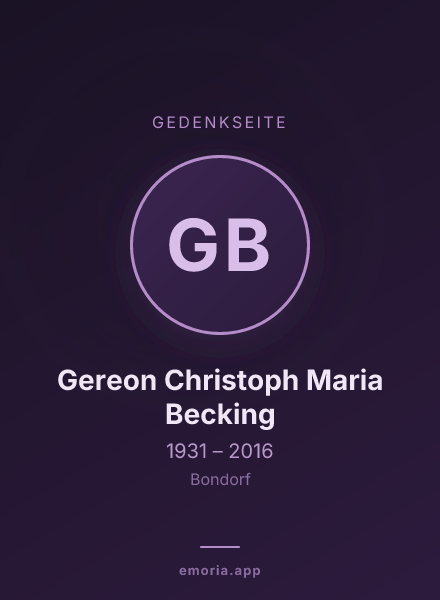 GEDENKSEITE

GB

Gereon Christoph Maria Becking

1931 – 2016

Bondorf

emoria.app