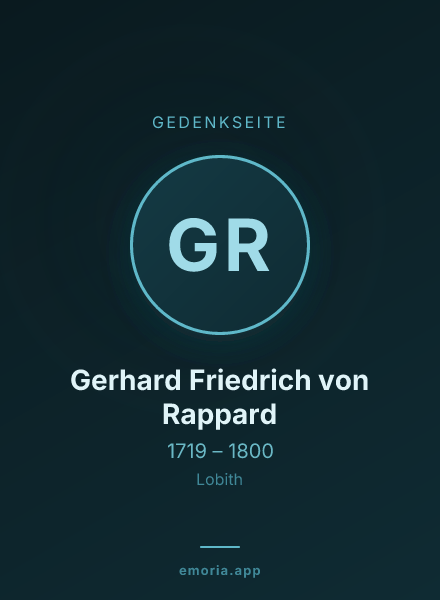 GEDENKSEITE

GR

Gerhard Friedrich von Rappard

1719 – 1800

Lobith

emoria.app