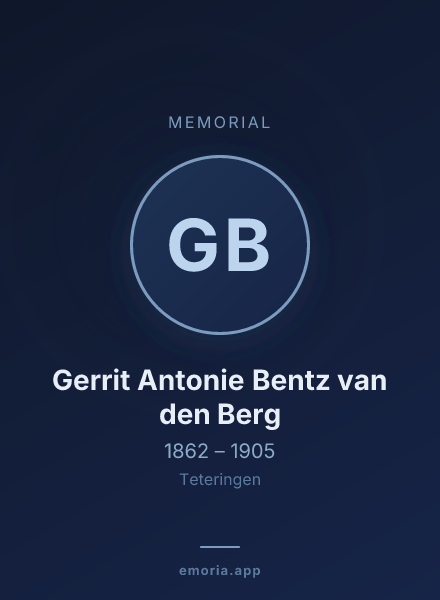 MEMORIAL

GB

Gerrit Antonie Bentz van den Berg

1862 – 1905

Teteringen

emoria.app