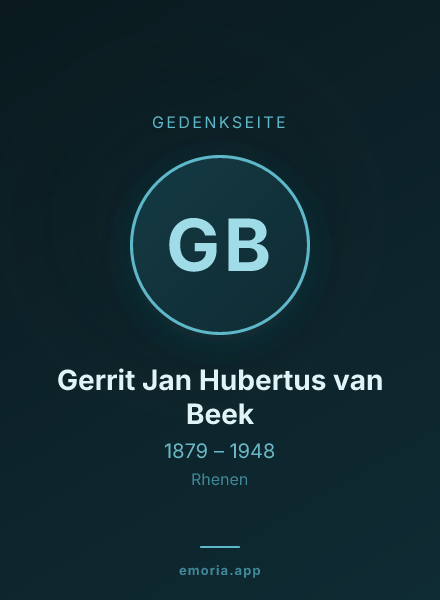 GEDENKSEITE

GB

Gerrit Jan Hubertus van Beek

1879 – 1948

Rhenen

emoria.app