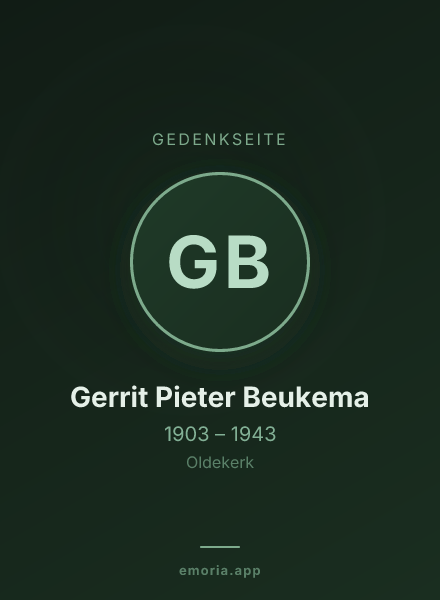 GEDENKSEITE

GB

Gerrit Pieter Beukema

1903 – 1943

Oldekerk

emoria.app