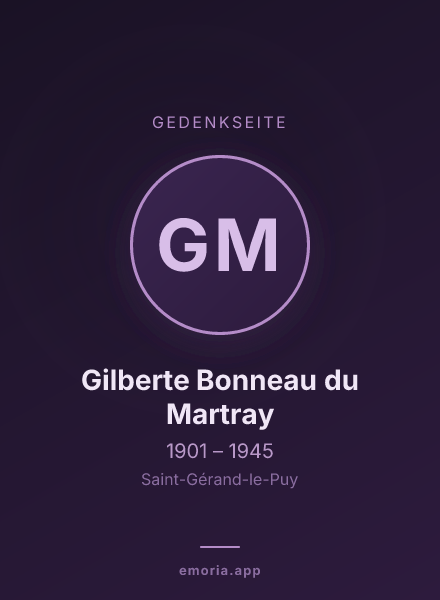 GEDENKSEITE

GM

Gilberte Bonneau du Martray

1901 – 1945

Saint-Gérand-le-Puy

emoria.app