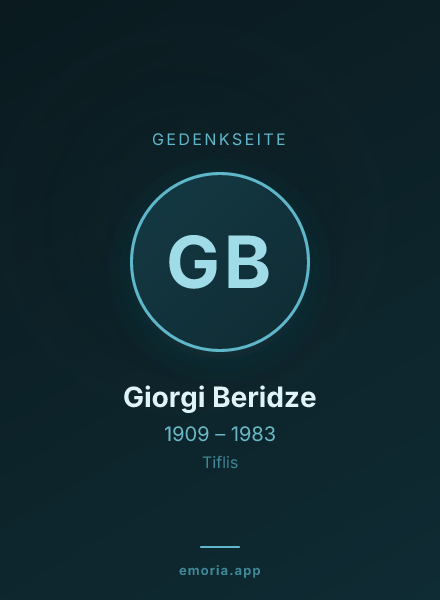 GEDENKSEITE

GB

Giorgi Beridze

1909 – 1983

Tiflis

emoria.app