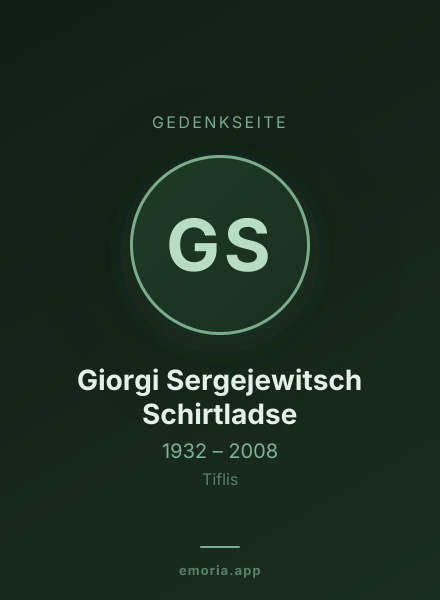 GEDENKSEITE

GS

Giorgi Sergejewitsch Schirtladse

1932 – 2008

Tiflis

emoria.app