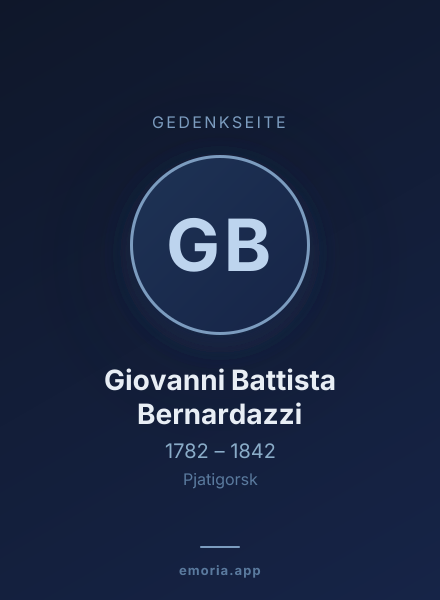 GEDENKSEITE

GB

Giovanni Battista Bernardazzi

1782 – 1842

Pjatigorsk

emoria.app