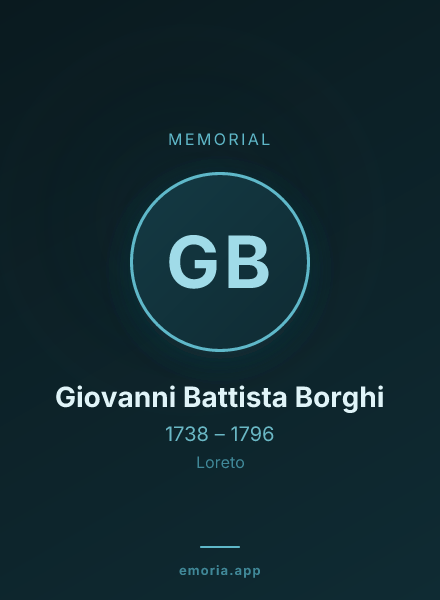 MEMORIAL

GB

Giovanni Battista Borghi

1738 – 1796

Loreto

emoria.app