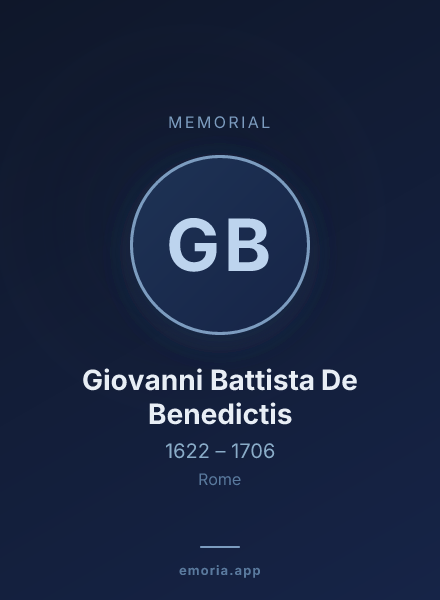 MEMORIAL

GB

Giovanni Battista De Benedictis

1622 – 1706

Rome

emoria.app