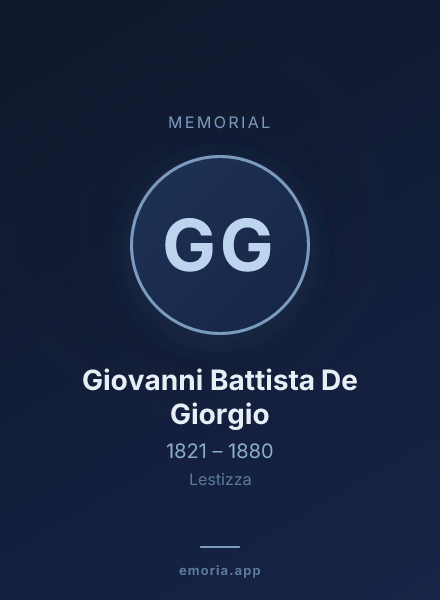 MEMORIAL

GG

Giovanni Battista De Giorgio

1821 – 1880

Lestizza

emoria.app