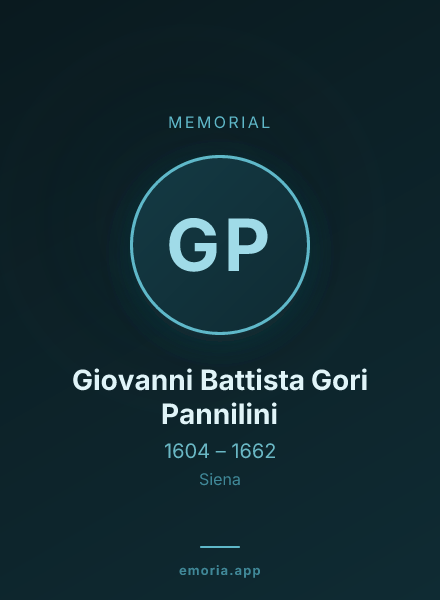 MEMORIAL

GP

Giovanni Battista Gori Pannilini

1604 – 1662

Siena

emoria.app