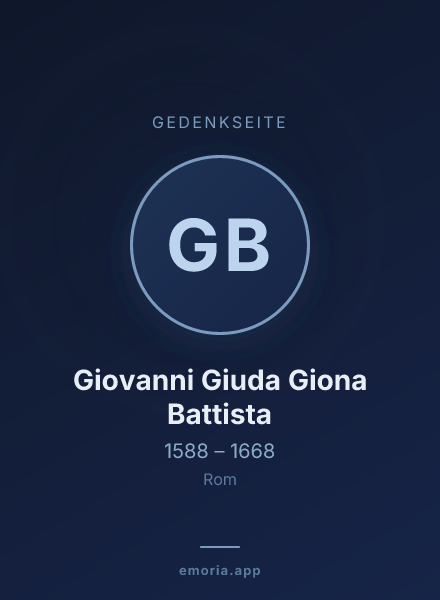 GEDENKSEITE

GB

Giovanni Giuda Giona Battista

1588 – 1668

Rom

emoria.app