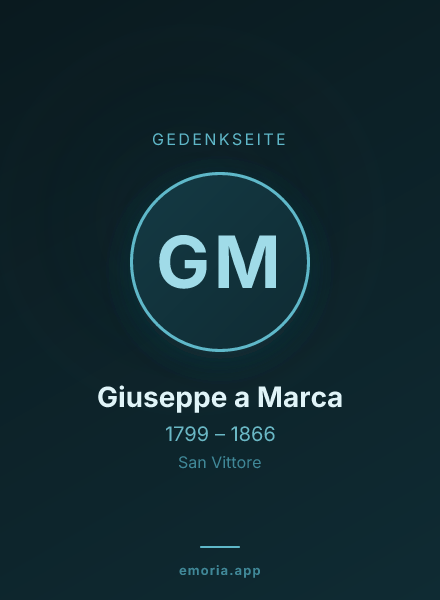 GEDENKSEITE

GM

Giuseppe a Marca

1799 – 1866

San Vittore

emoria.app