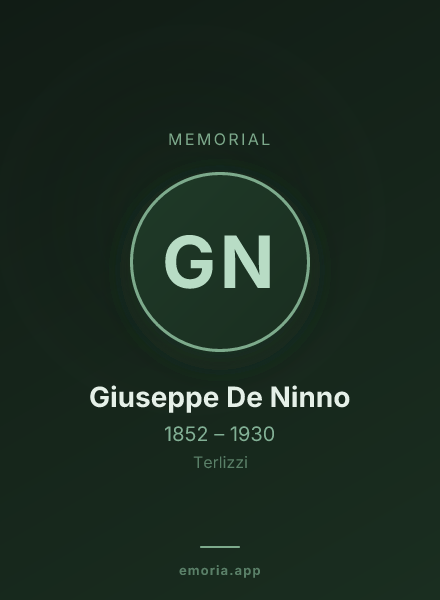 MEMORIAL

GN

Giuseppe De Ninno

1852 – 1930

Terlizzi

emoria.app